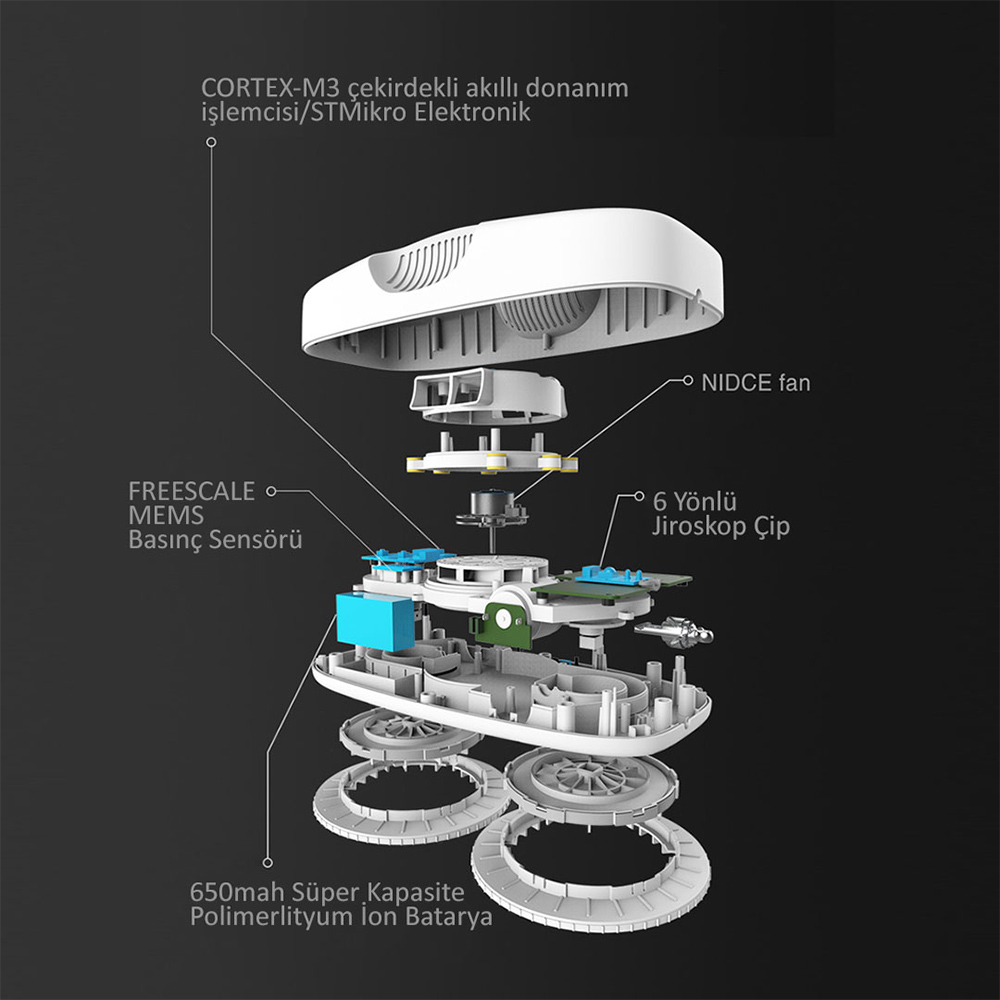 CORTEX-M3 çekirdekli akıllı donanım işlemcisi/STMikro Elektronik

NIDCE fan

FREESCALE MEMS Basınç Sensörü

6 Yönlü Jiroskop Çip

650mah Süper Kapasite Polimerlityum İon Batarya